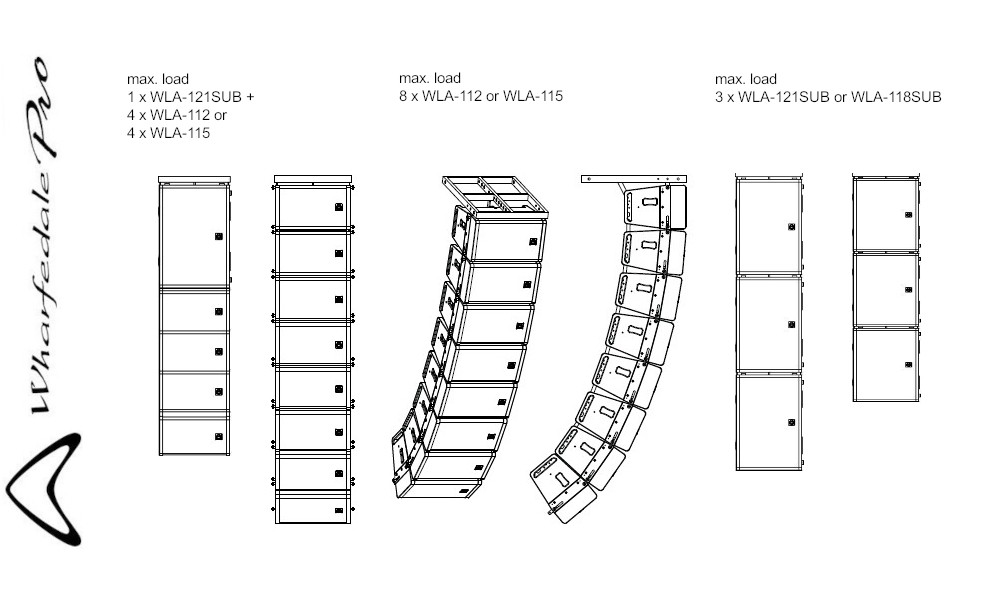 Wharfedale Pro

max. load
1 x WLA-121SUB +
4 x WLA-112 or
4 x WLA-115

max. load
8 x WLA-112 or WLA-115

max. load
3 x WLA-121SUB or WLA-118SUB