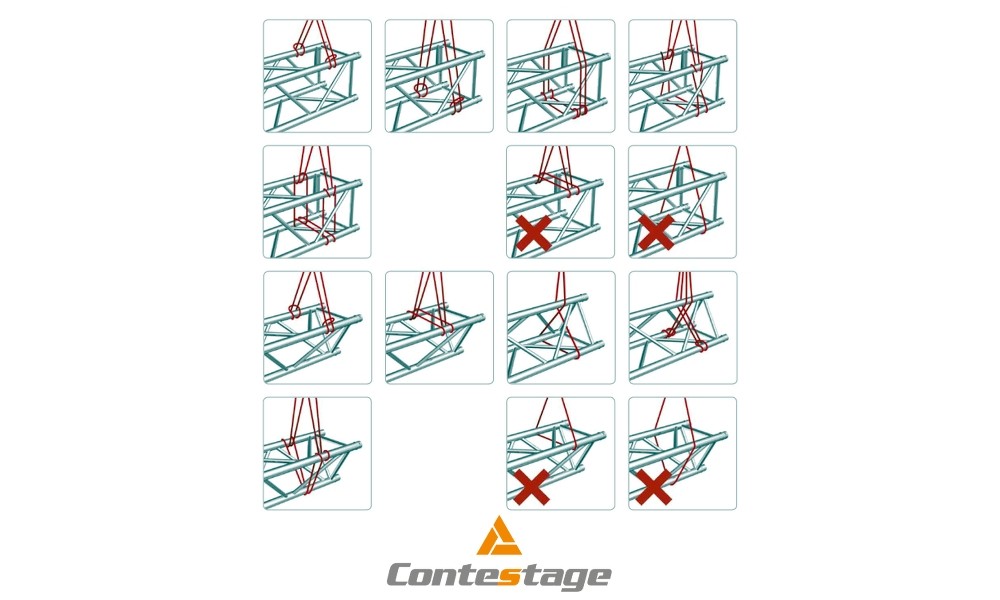 Contestage